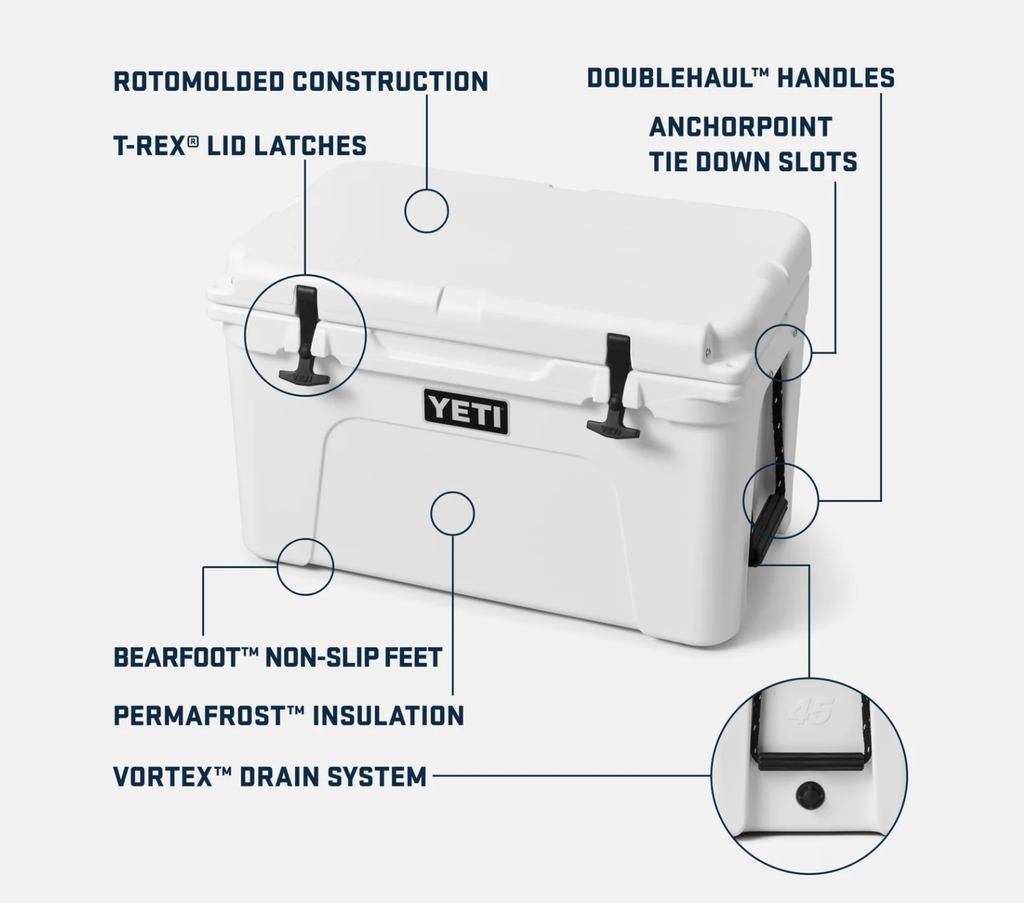 ROTOMOLDED CONSTRUCTION

T-REX® LID LATCHES

DOUBLEHAUL™ HANDLES

ANCHORPOINT TIE DOWN SLOTS

YETI

BEARFOOT™ NON-SLIP FEET

PERMAFROST™ INSULATION

VORTEX™ DRAIN SYSTEM

45